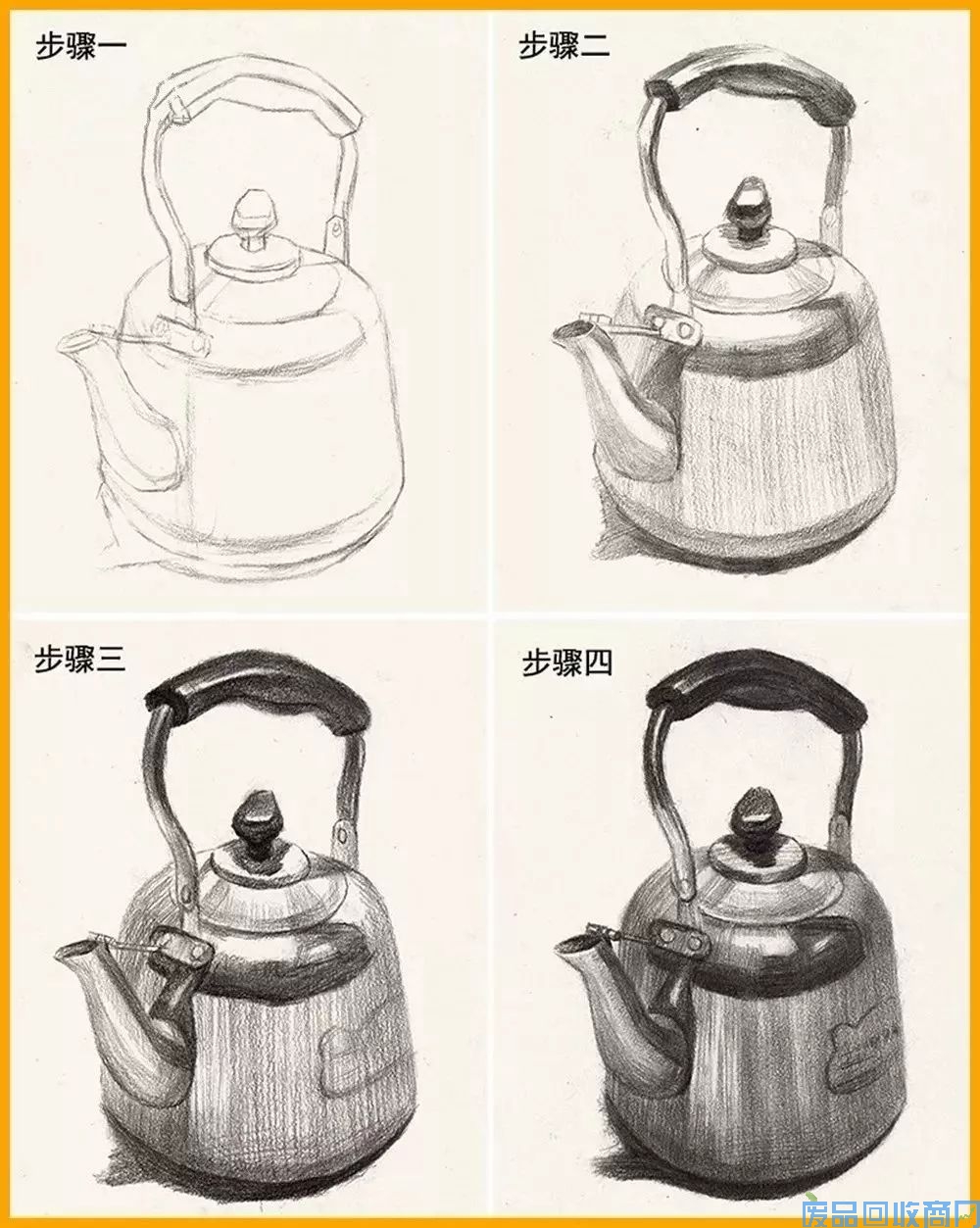 步骤一

步骤二

步骤三

步骤四

废品回收商门