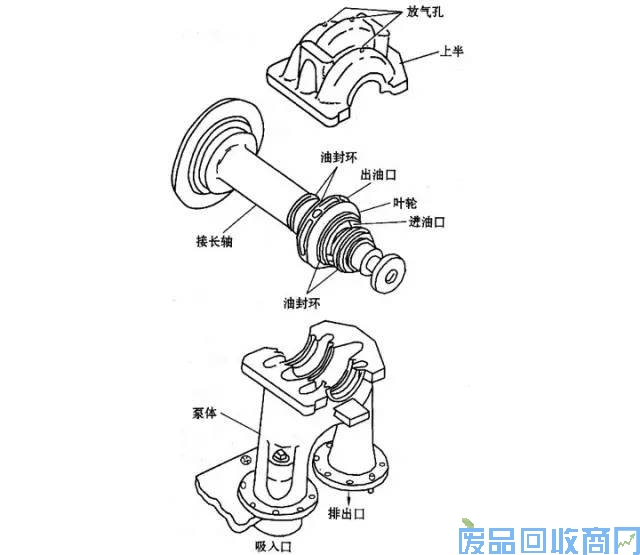 放气孔
上半
油封环
出油口
叶轮
进油口
接长轴
油封环
泵体
排出口
吸入口
废品回收商网