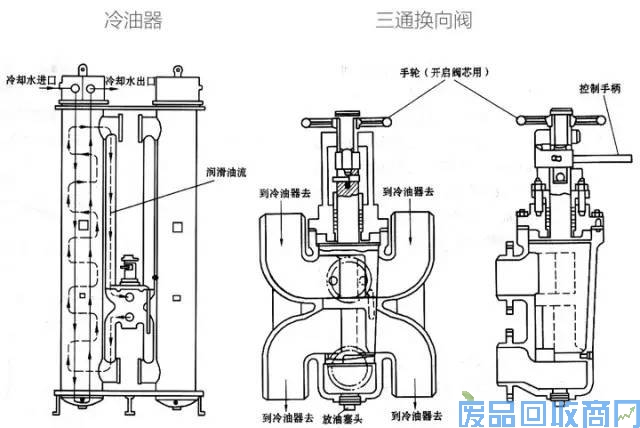 冷油器

三通换向阀

冷却水进口
冷却水出口
润滑油流

手轮（开启阀芯用）
控制手柄
到冷油器去
到冷油器去
到冷油器去
放油塞头
到冷油器去

废品回收商网