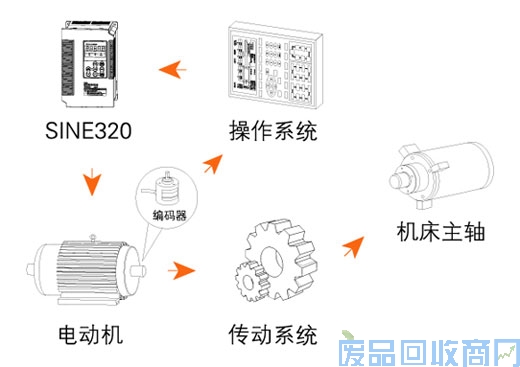 SINE320

操作系统

编码器

机床主轴

电动机

传动系统

废品回收商网