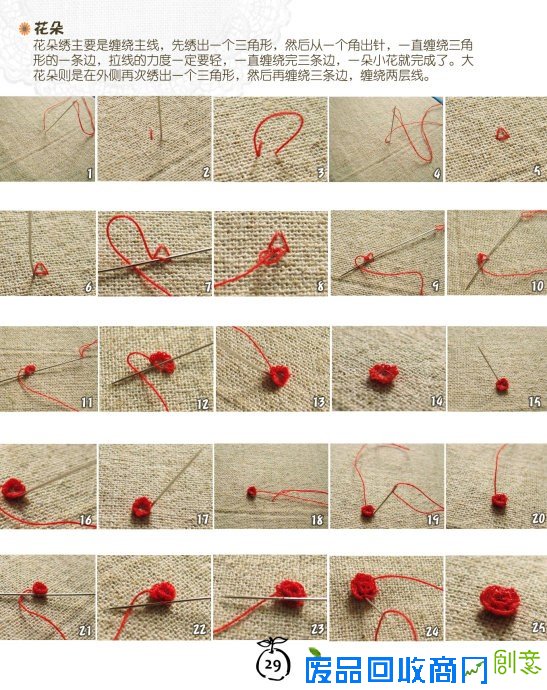 花朵
花朵绣主要是缠绕主线，先绣出一个三角形，然后从一个角出针，一直缠绕三角形的一条边，拉线的力度一定要轻，一直缠绕完三条边，一朵小花就完成了。大花朵则是在外侧再次绣出一个三角形，然后再缠绕三条边，缠绕两层线。

1 2 3 4 5
6 7 8 9 10
11 12 13 14 15
16 17 18 19 20
21 22 23 24 25

29

废品回收商网 创意