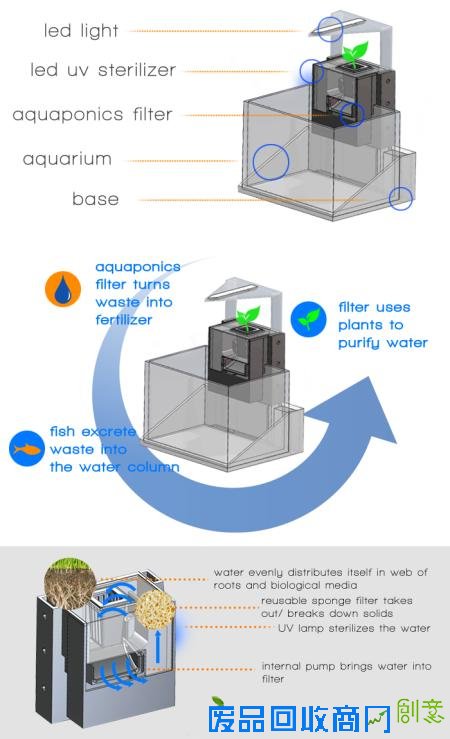 led light

led uv sterilizer

aquaponics filter

aquarium

base

aquaponics filter turns waste into fertilizer

filter uses plants to purify water

fish excrete waste into the water column

water evenly distributes itself in web of roots and biological media

reusable sponge filter takes out/ breaks down solids

UV lamp sterilizes the water

internal pump brings water into filter

废品回收商网 创意